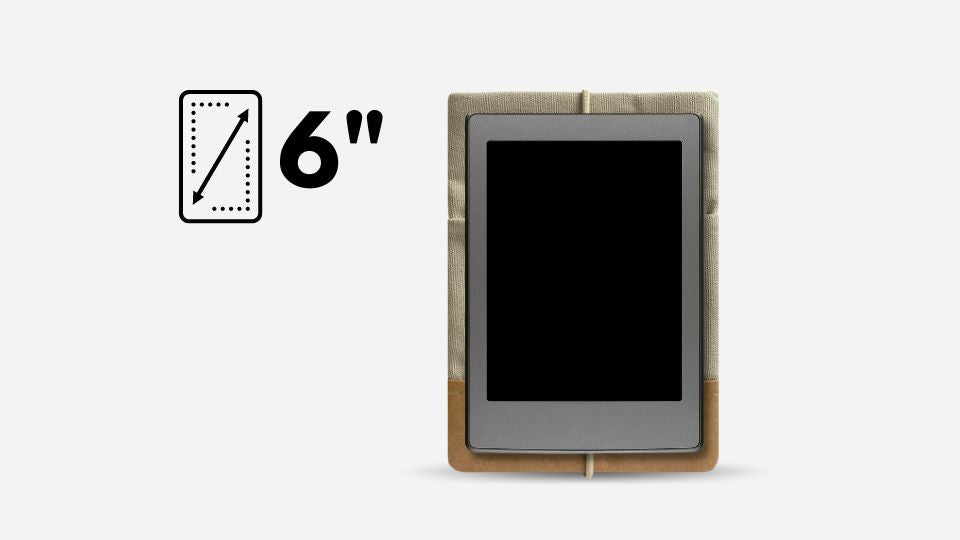 6"