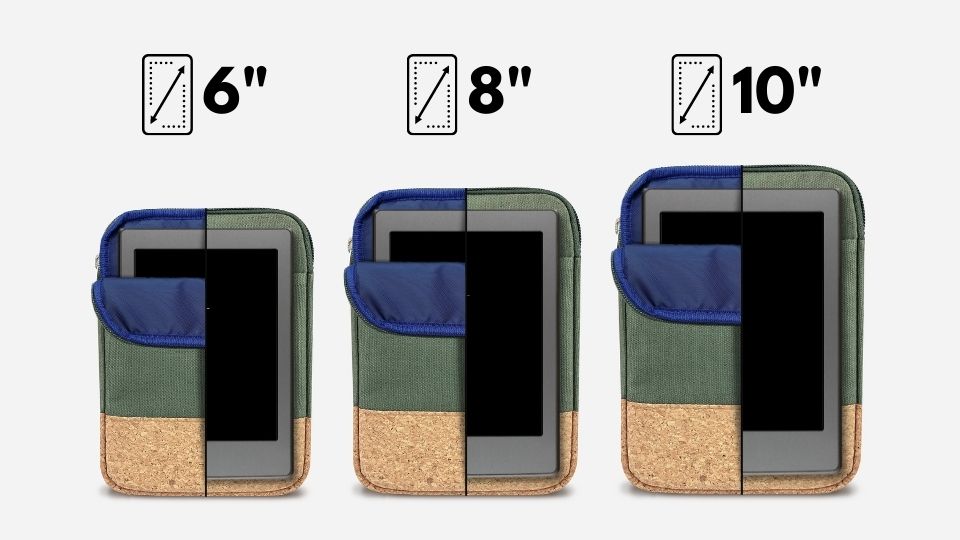 6"

8"

10"