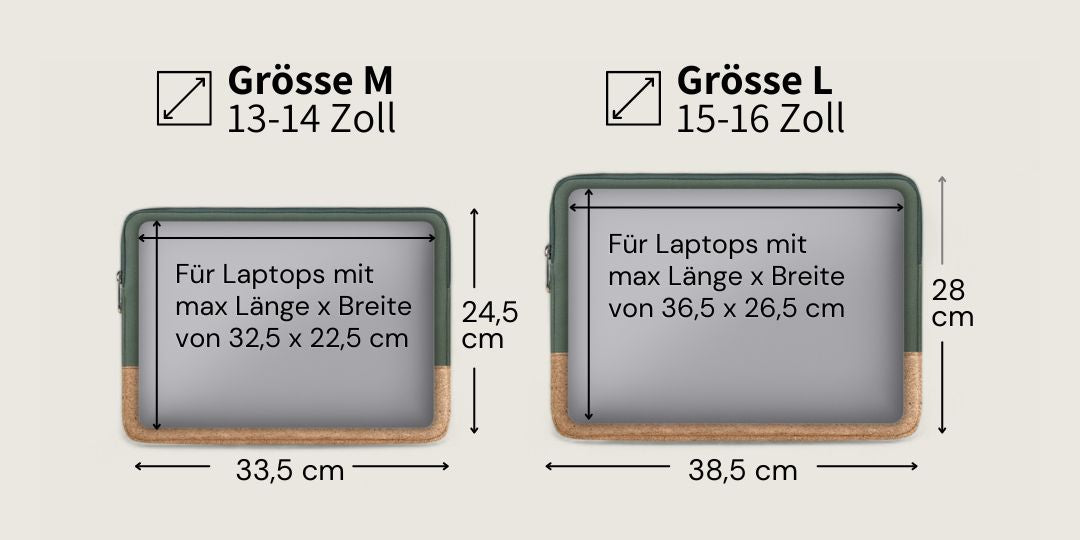 Grösse M
13-14 Zoll

Für Laptops mit max Länge x Breite von 32,5 x 22,5 cm

24,5 cm

33,5 cm

Grösse L
15-16 Zoll

Für Laptops mit max Länge x Breite von 36,5 x 26,5 cm

28 cm

38,5 cm